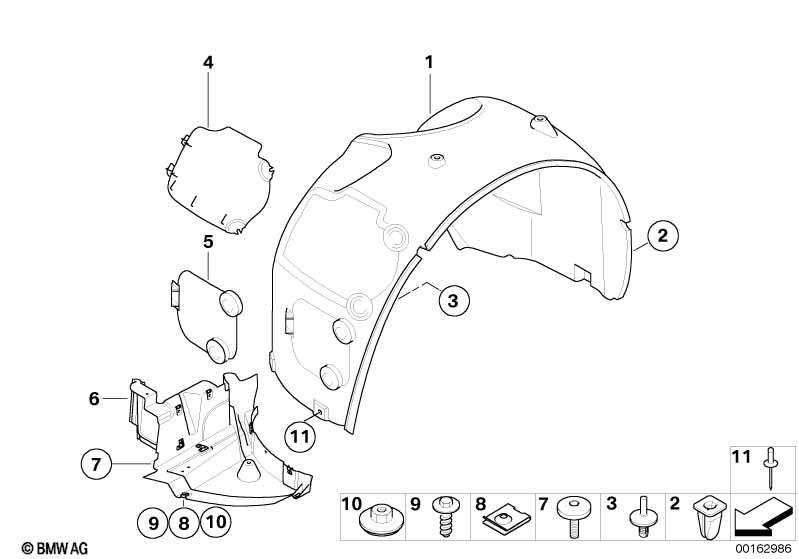 4

1

2

5

3

6

11

7

9 8 10

11

10 9 8 7 3 2

© BMW AG

00162986