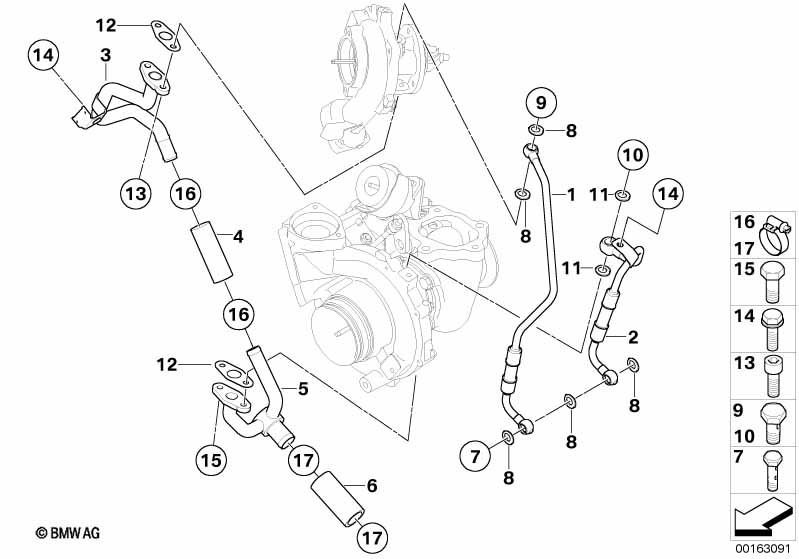 12
14
3
13
16
4
16
12
5
15
17
6
17
9
8
10
1
11
14
8
11
2
8
8
7
8
16
17
15
14
13
9
10
7
© BMW AG
00163091