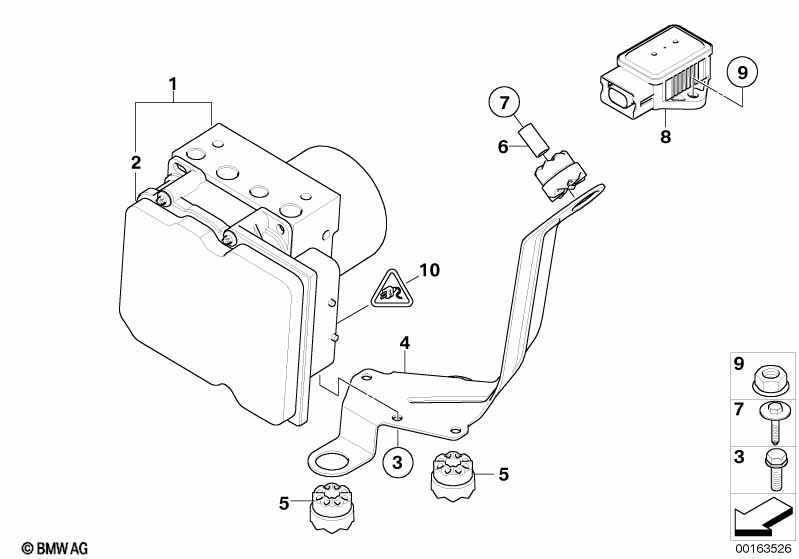 1
2
7
6
9
8
10
4
3
5
5
9
7
3
© BMW AG
00163526