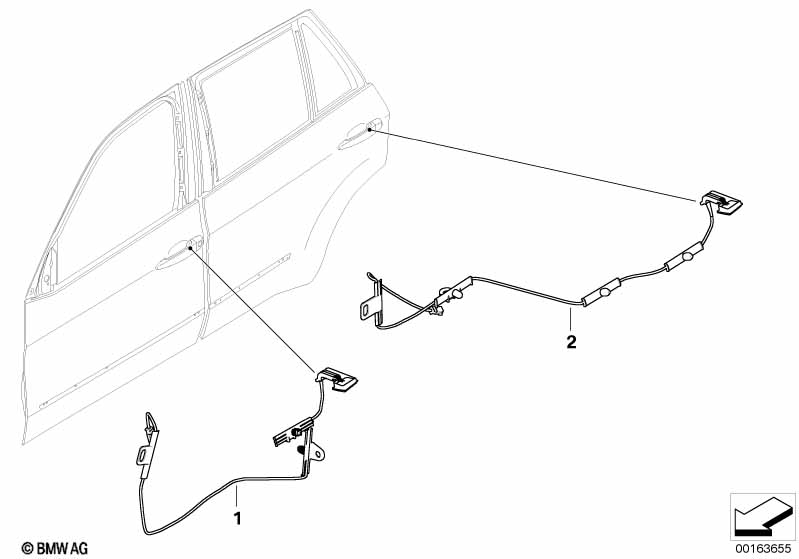 2

1

© BMW AG

00163655