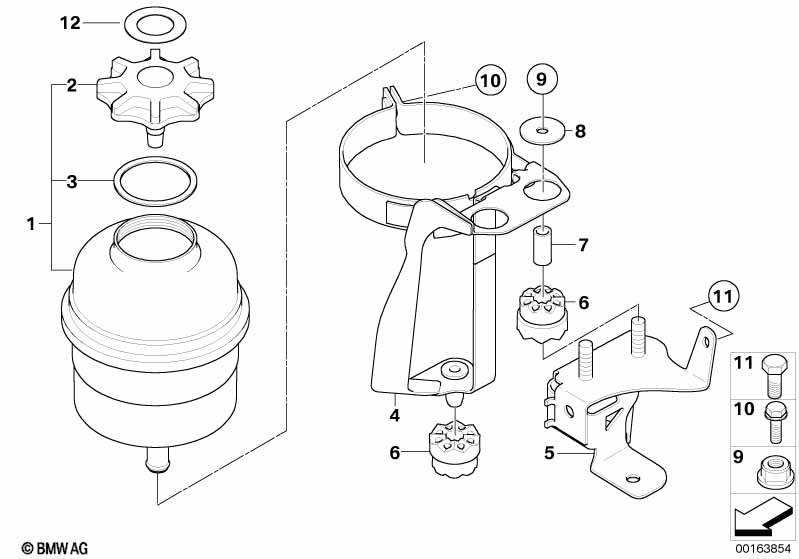 12
2
3
1
10
9
8
7
6
11
4
6
5
11
10
9
© BMW AG
00163854