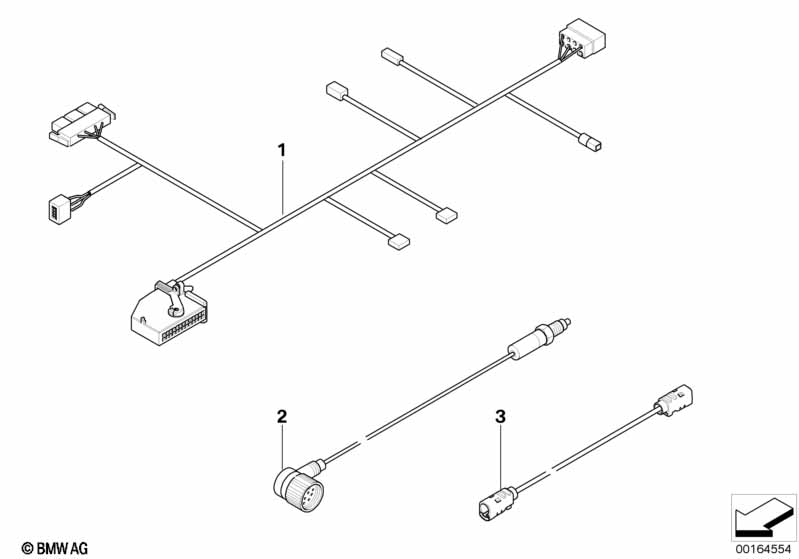 1

2

3

© BMW AG

00164554