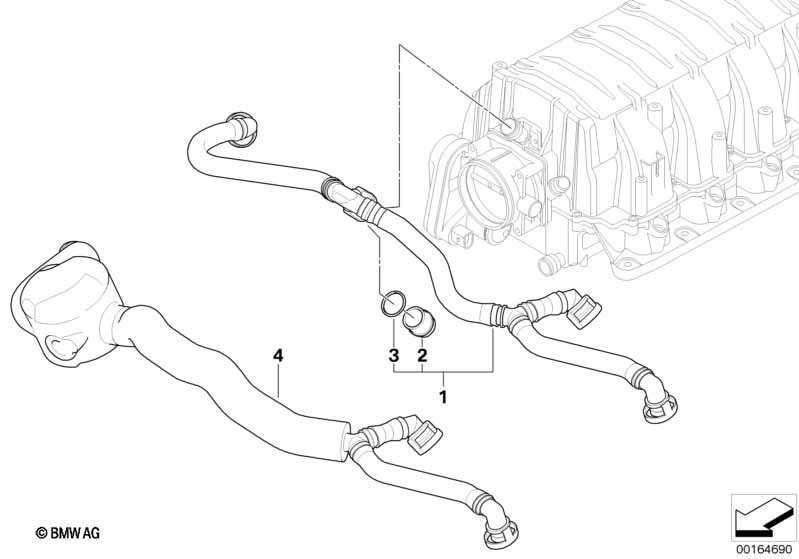 4

3 2

1

© BMW AG

00164690