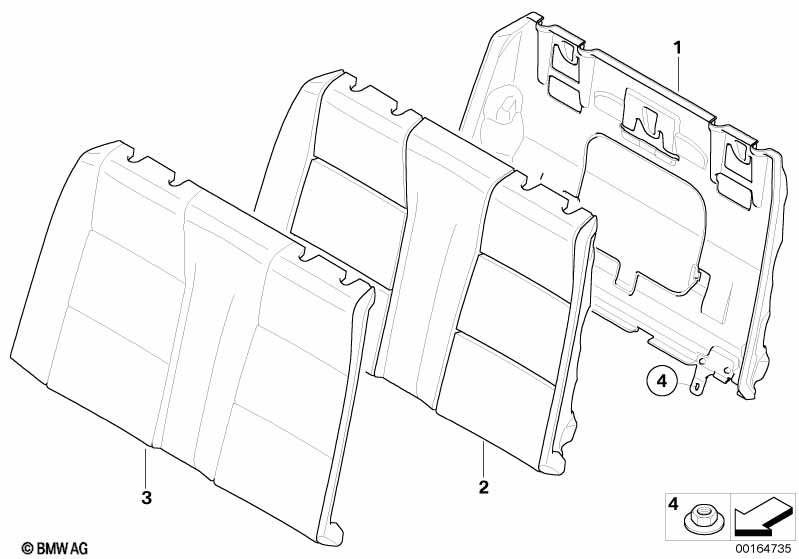 1

4

3

2

4

© BMW AG

00164735