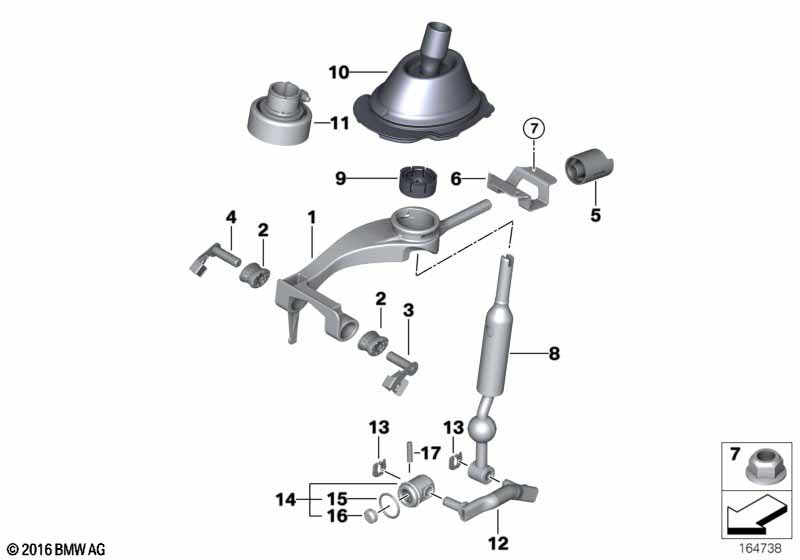 10
11
7
9
6
5
4
2
1
2
3
8
13
17
13
14
15
16
12
7
© 2016 BMW AG
164738