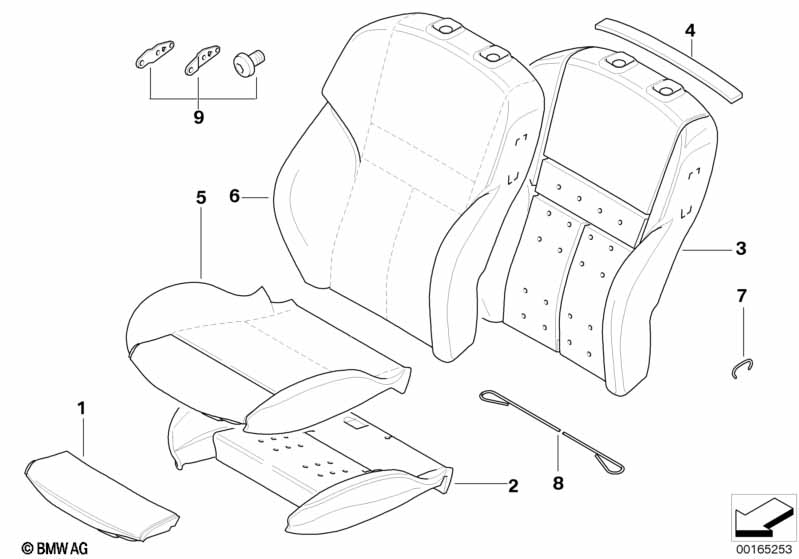 4
9
6
5
3
7
1
8
2
© BMW AG
00165253