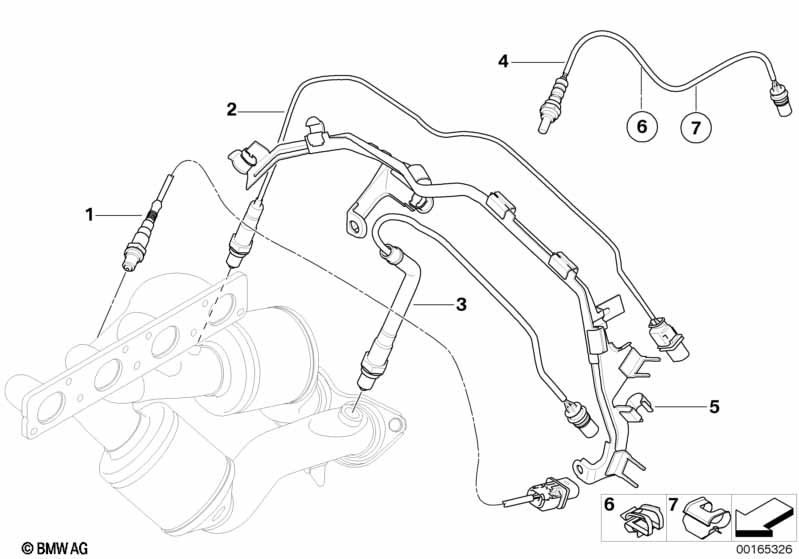 4
2
6
7
1
3
5
6
7
© BMW AG
00165326