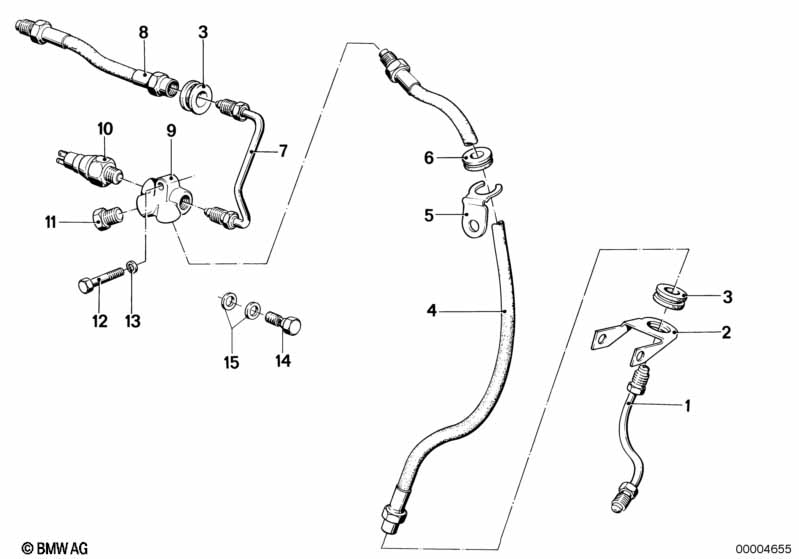 8
3
10
9
7
11
12
13
15
14
6
5
4
3
2
1
© BMW AG
00004655