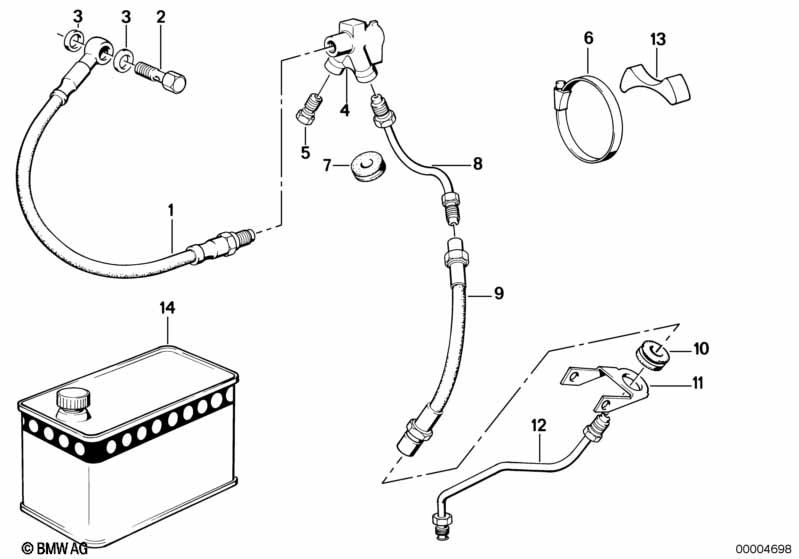 3
3
2
6
13
4
5
7
8
1
9
14
10
11
12
© BMW AG
00004698