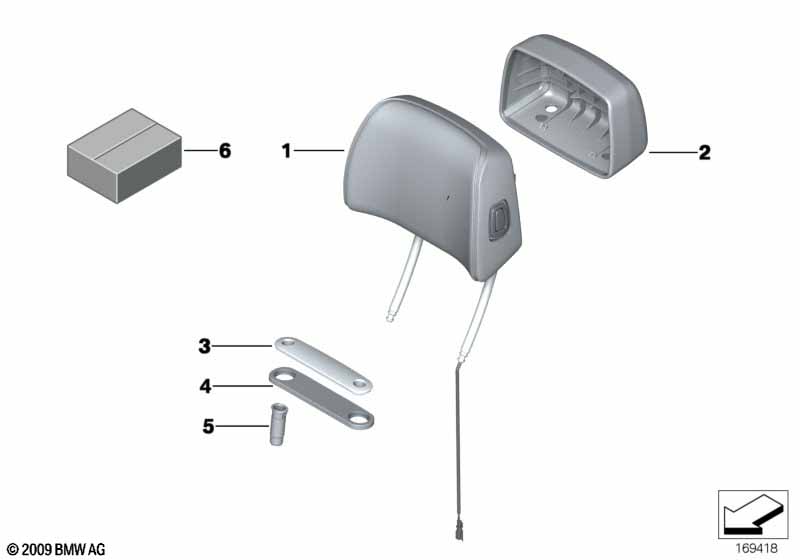 6
1
2
3
4
5
© 2009 BMW AG
169418