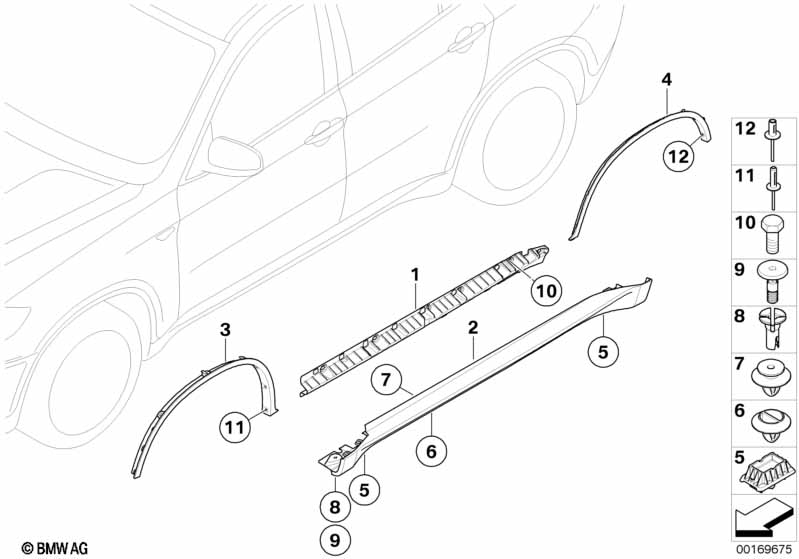 4
12
1
10
2
5
3
7
11
6
5
8
9
12
11
10
9
8
7
6
5
© BMW AG
00169675