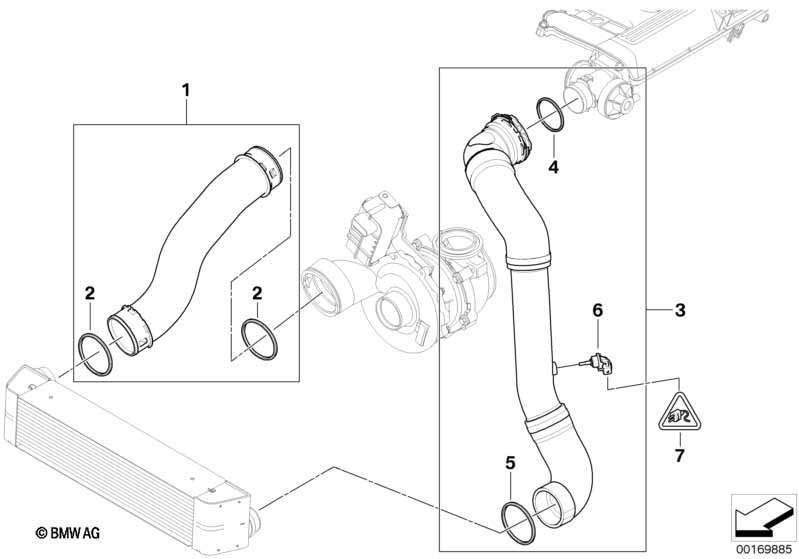 1
2
2
4
6
3
7
5
© BMW AG
00169885