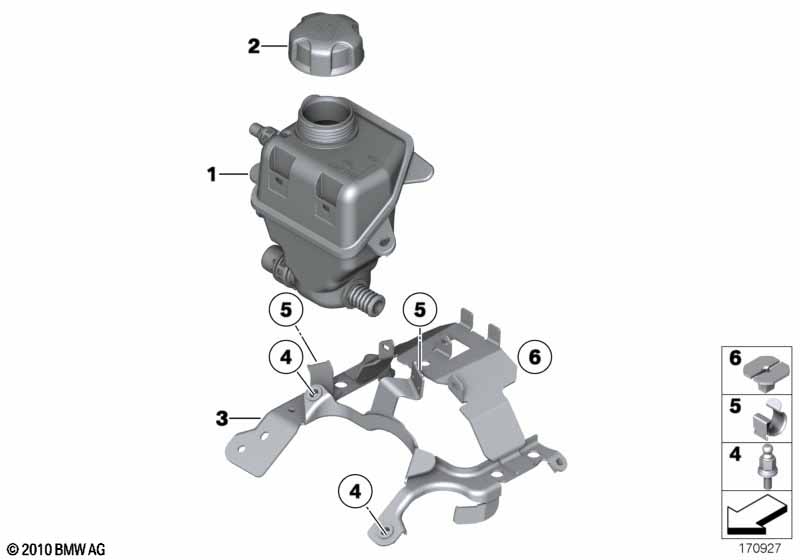 2
1
5
5
4
6
3
4
6
5
4
© 2010 BMW AG
170927