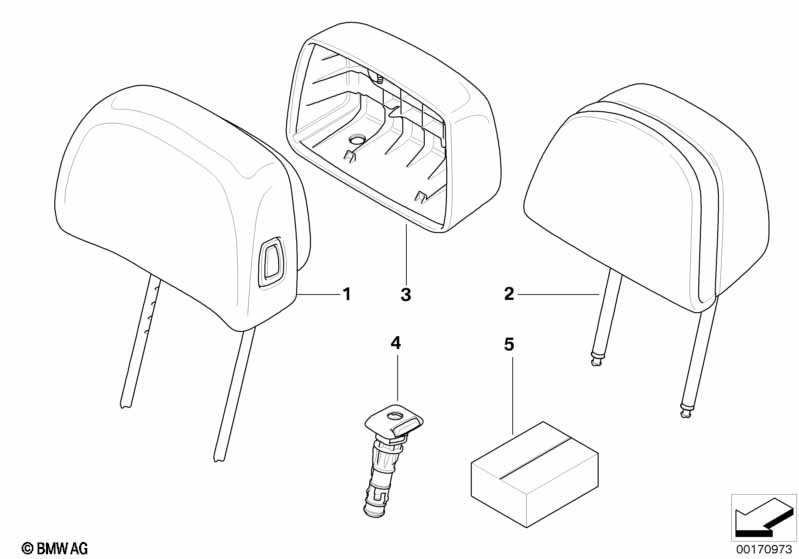 1
3
2
4
5
© BMW AG
00170973