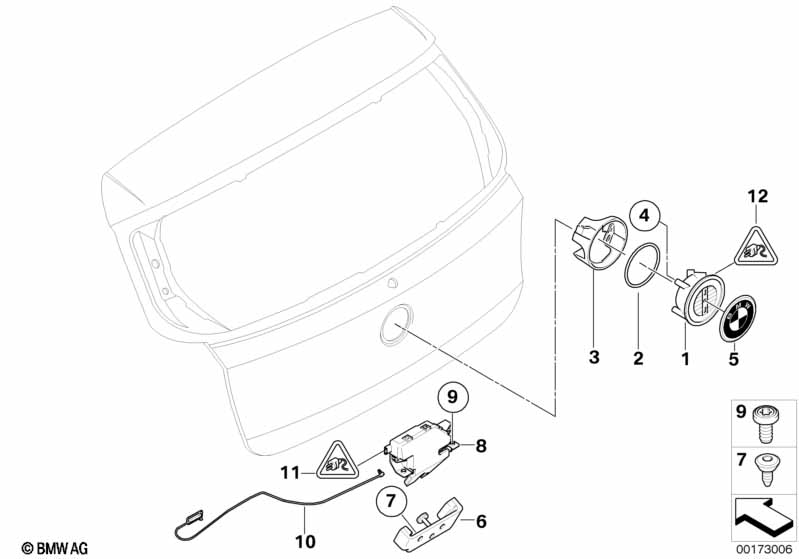 12
4
3
2
1
5
9
8
11
7
6
10
9
7
© BMW AG
00173006