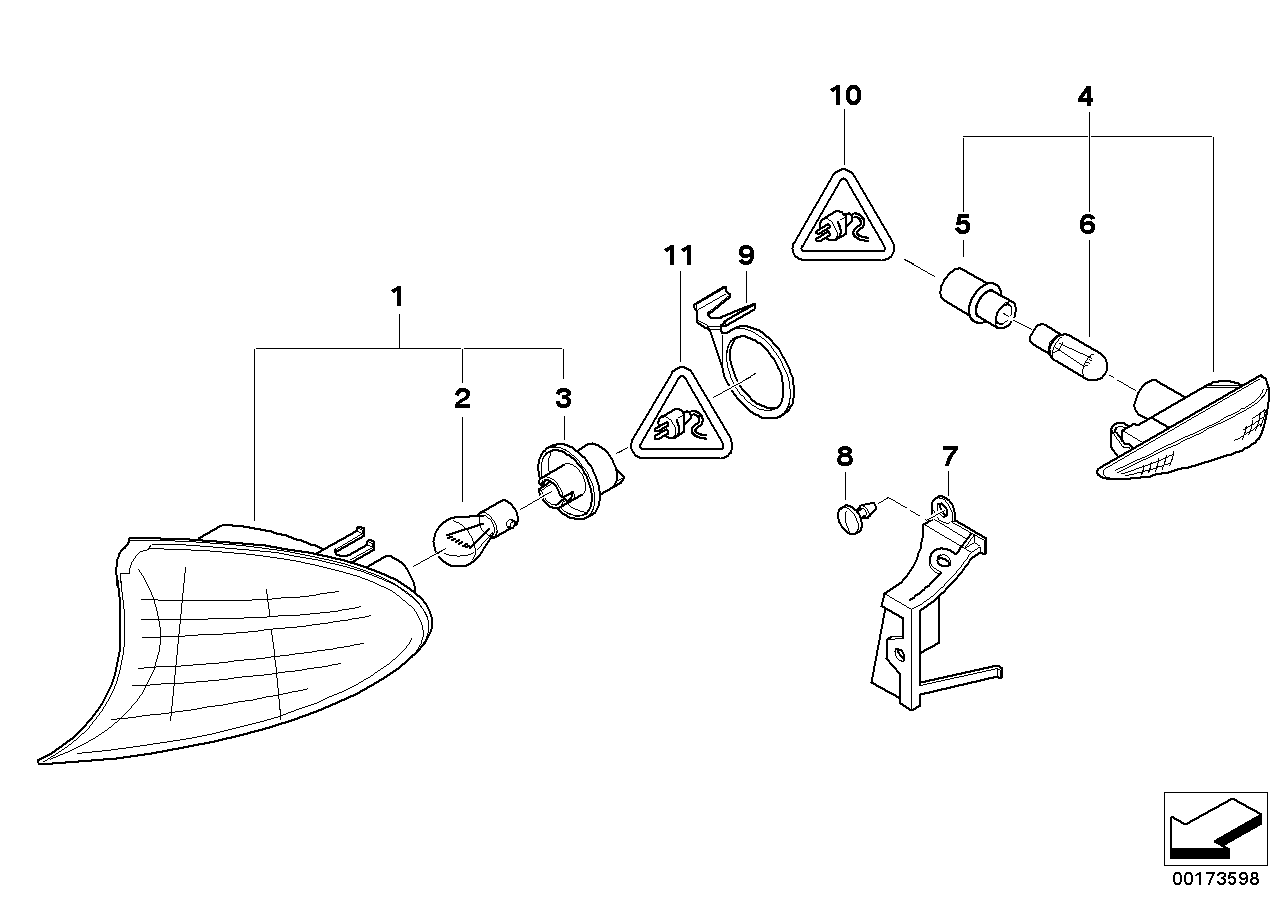 10
4
5
6
11
9
1
2
3
8
7
00173598