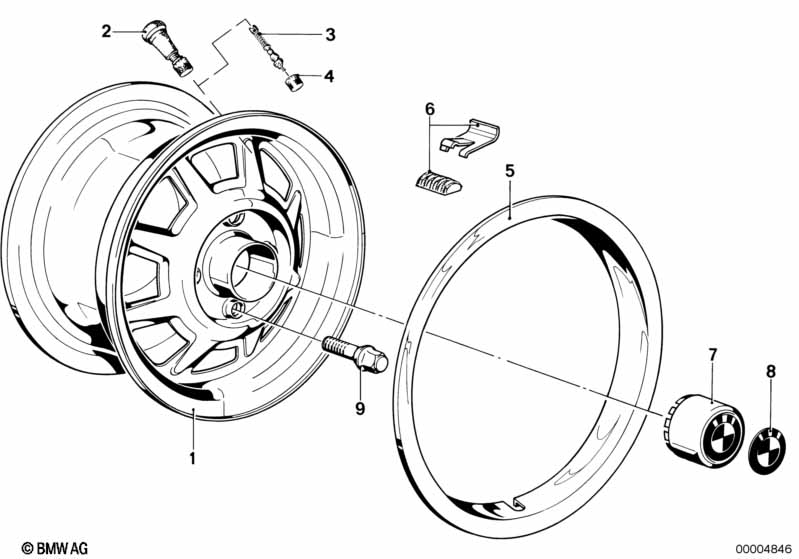 2
3
4
6
5
7
8
9
1
© BMW AG
00004846