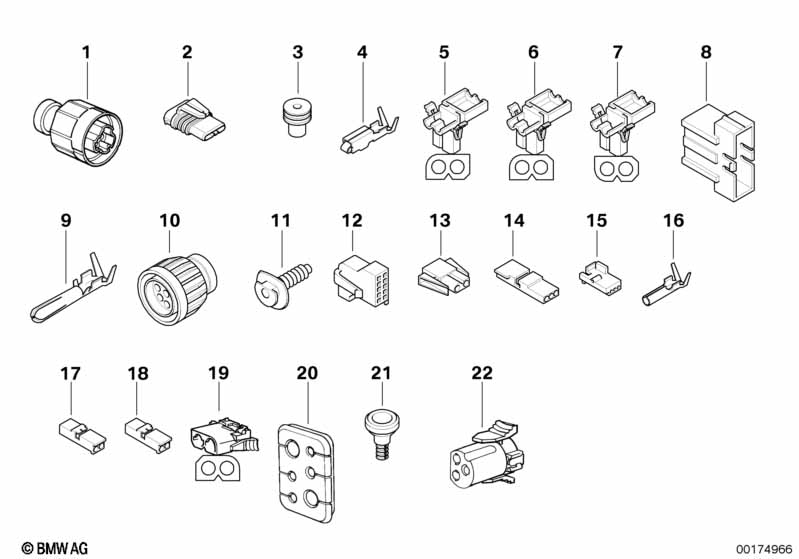 1 2 3 4 5 6 7 8

9 10 11 12 13 14 15 16

17 18 19 20 21 22

© BMW AG

00174966