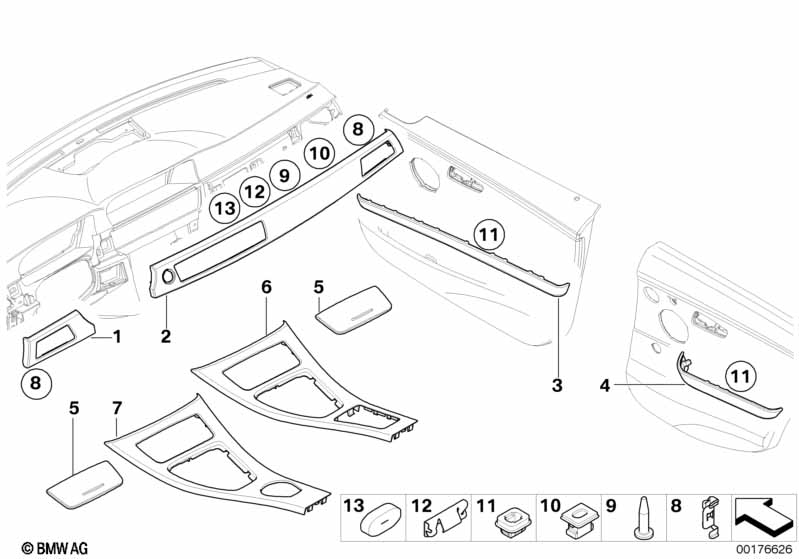 8
10
9
12
13
11
6
5
1
2
8
3
4
11
5
7
13
12
11
10
9
8
© BMW AG
00176626