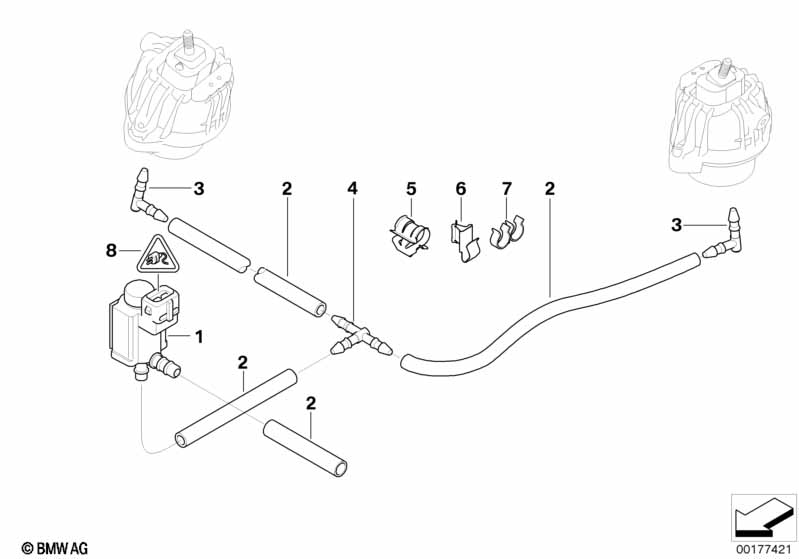 3
2
4
5
6
7
2
3
8
1
2
2
© BMW AG
00177421