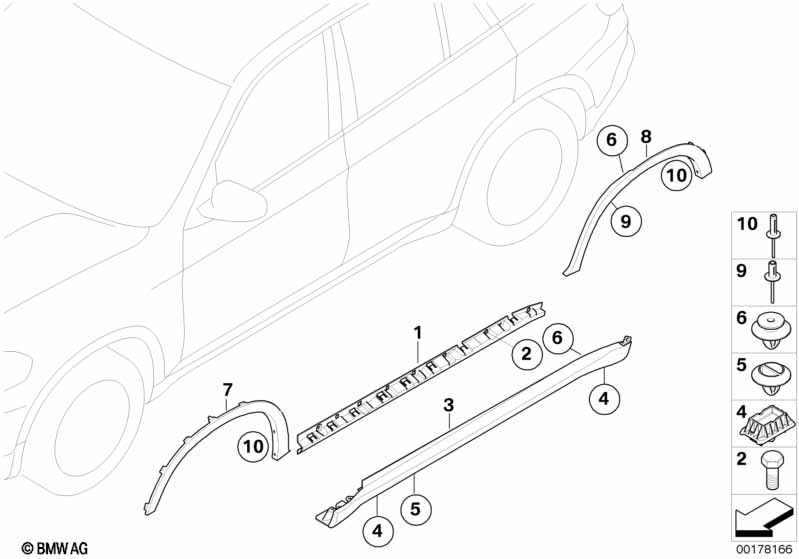 6
8
10
9
1
2
6
4
3
7
10
5
4
10
9
6
5
4
2
© BMW AG
00178166