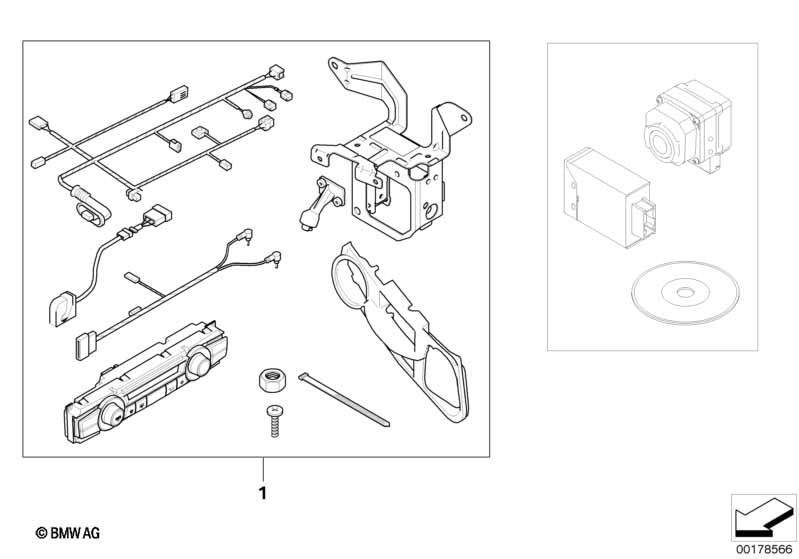 1

© BMW AG

00178566