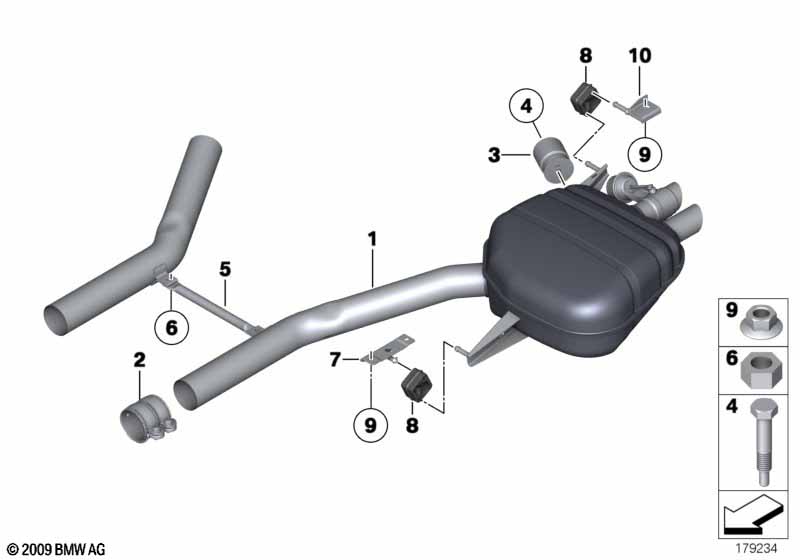 8
10
4
3
9
1
5
6
2
7
9
8
9
6
4
© 2009 BMW AG
179234