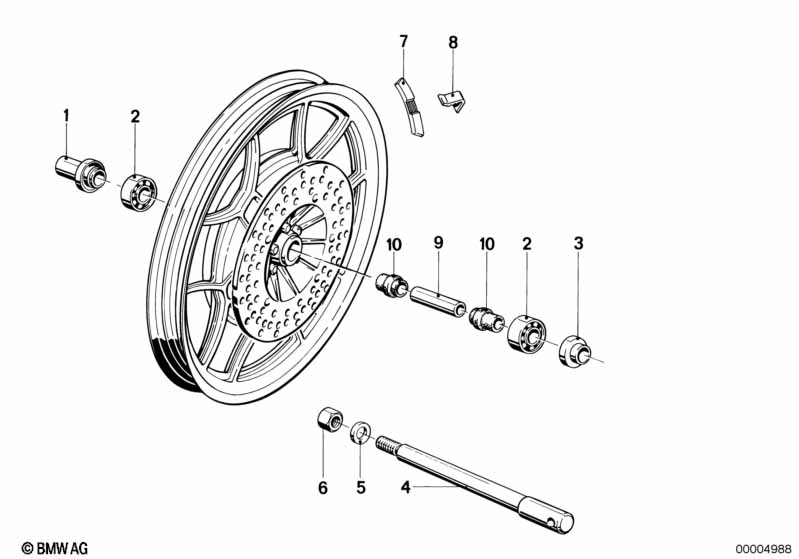 7
8
1
2
10
9
10
2
3
6
5
4
© BMW AG
00004988