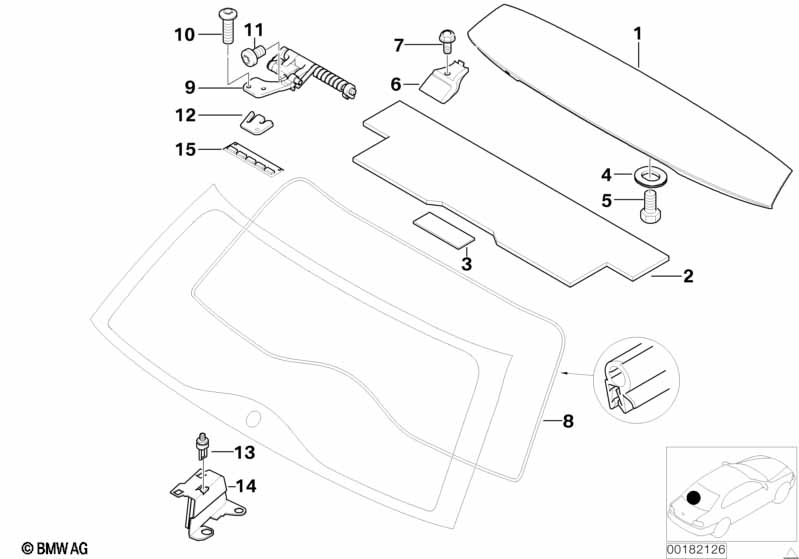 10
11
9
12
15
7
6
1
4
5
3
2
8
13
14
© BMW AG
00182126