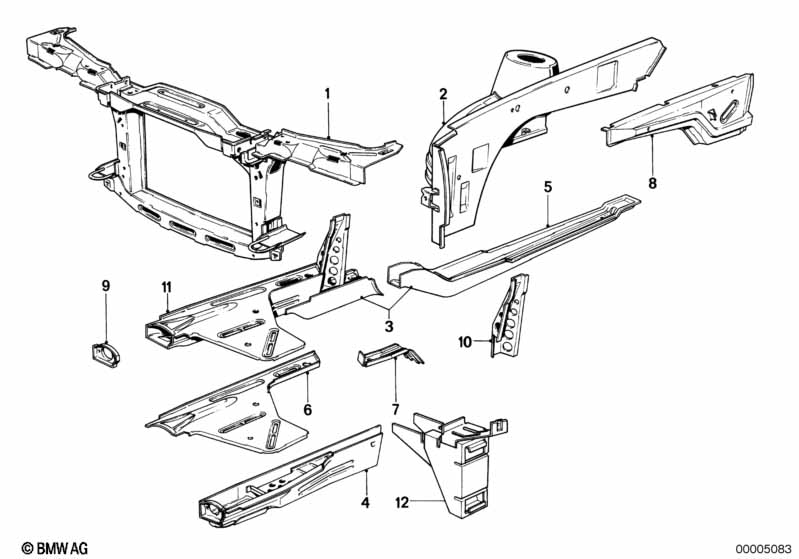 1
2
8
5
9
11
3
10
6
7
4
12
© BMW AG
00005083