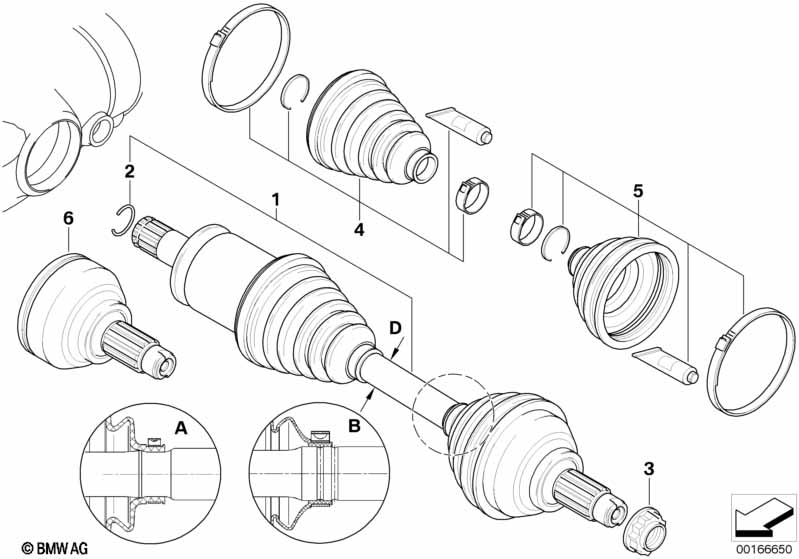 2
1
4
5
6
D
A
B
3
© BMW AG
00166650