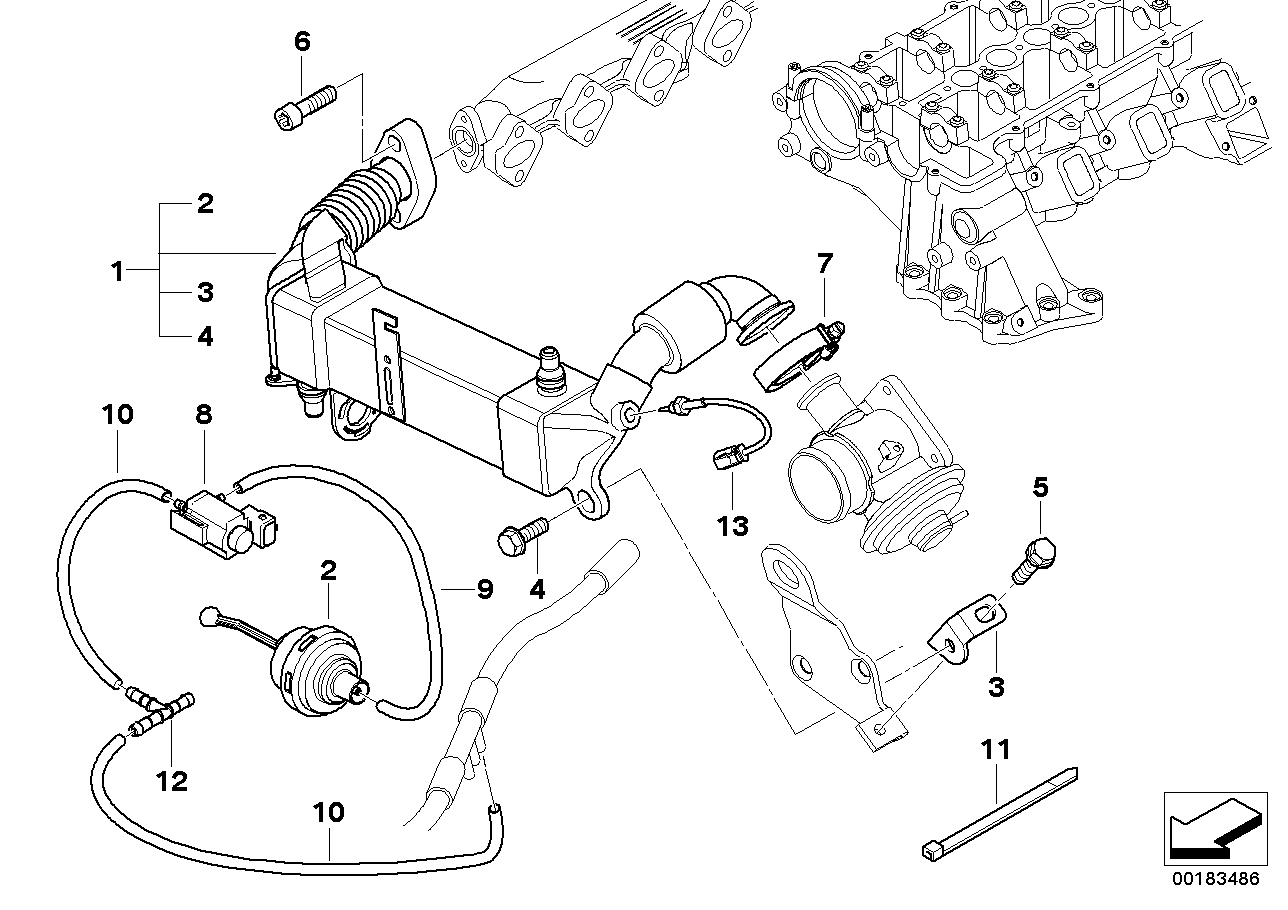 6
2
1
3
4
7
10
8
13
5
2
9
4
3
12
11
10
00183486