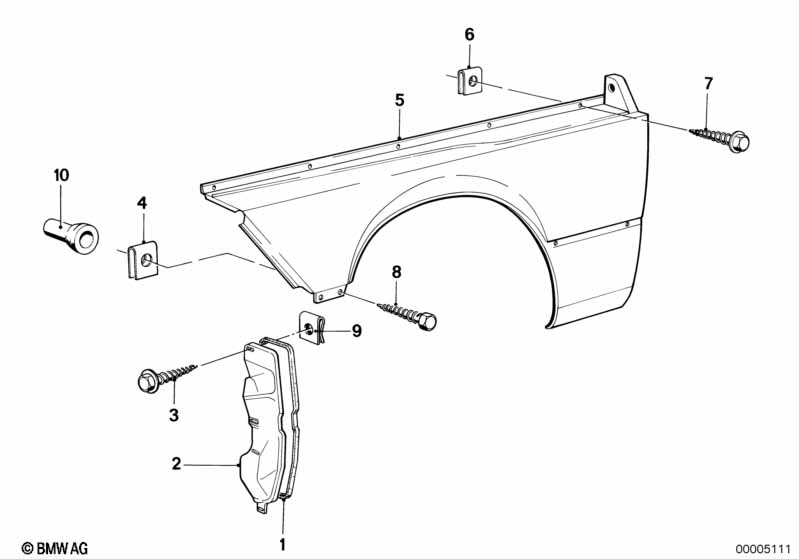 6
7
5
10
4
8
9
3
2
1
© BMW AG
00005111