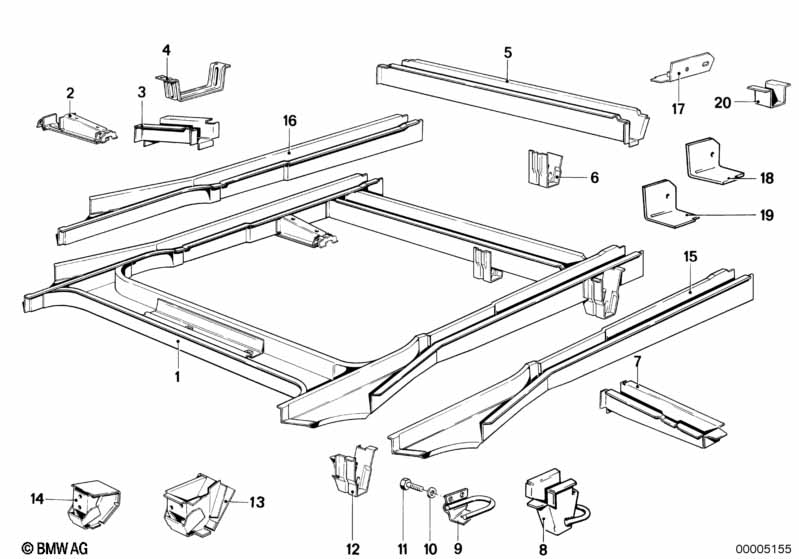 4
5
2
3
17
20
16
6
18
19
15
1
7
14
13
12
11
10
9
8
© BMW AG
00005155