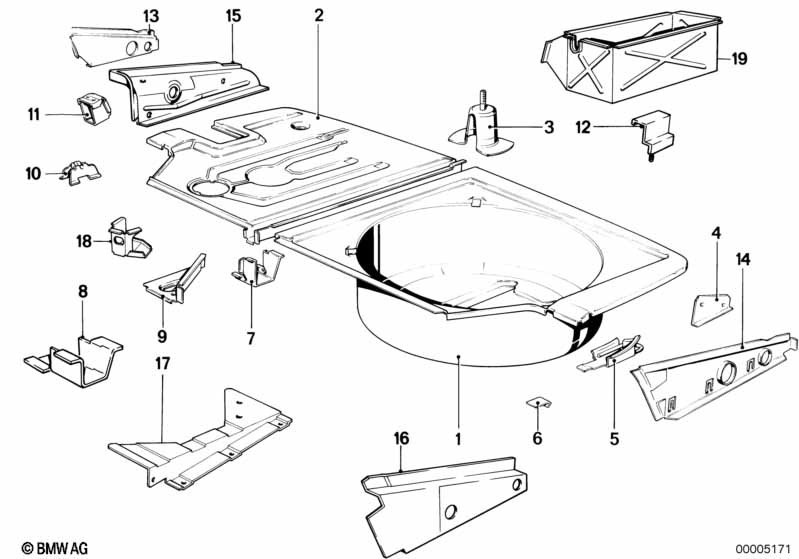 13
15
2
19
11
3
12
10
18
4
14
8
9
7
17
16
1
6
5
© BMW AG
00005171