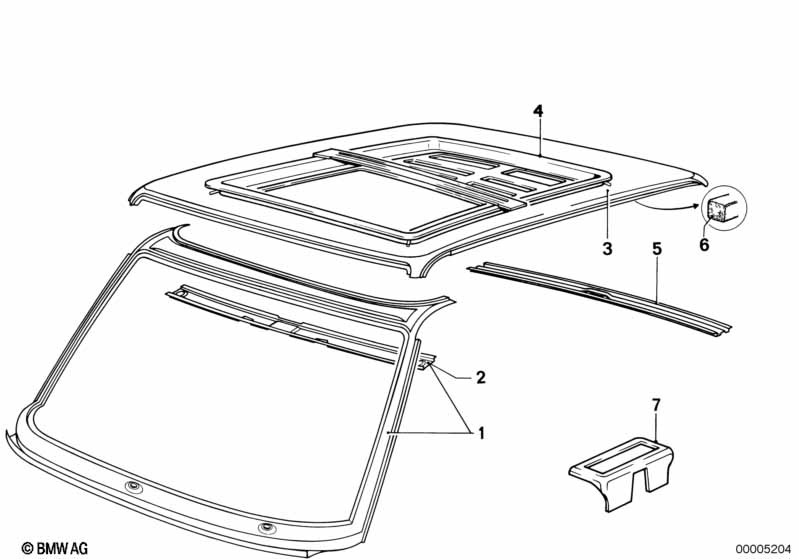 4

3

5

6

2

1

7

© BMW AG

00005204