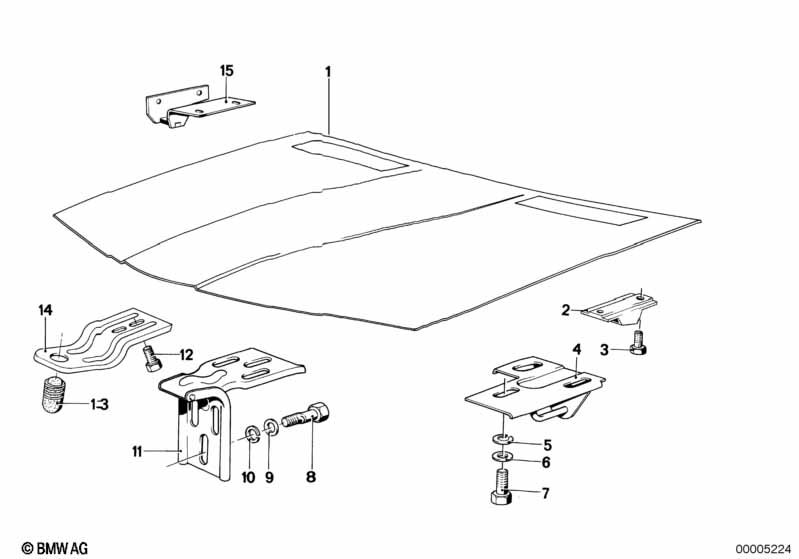 15
1
14
12
13
11
10
9
8
2
3
4
5
6
7
© BMW AG
00005224