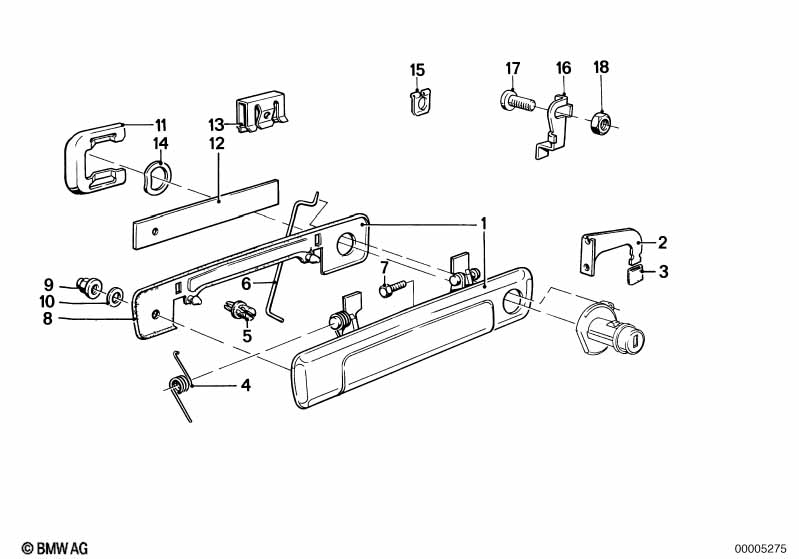 15
17
16
18
11
13
14
12
1
2
3
9
10
8
6
7
5
4

© BMW AG

00005275