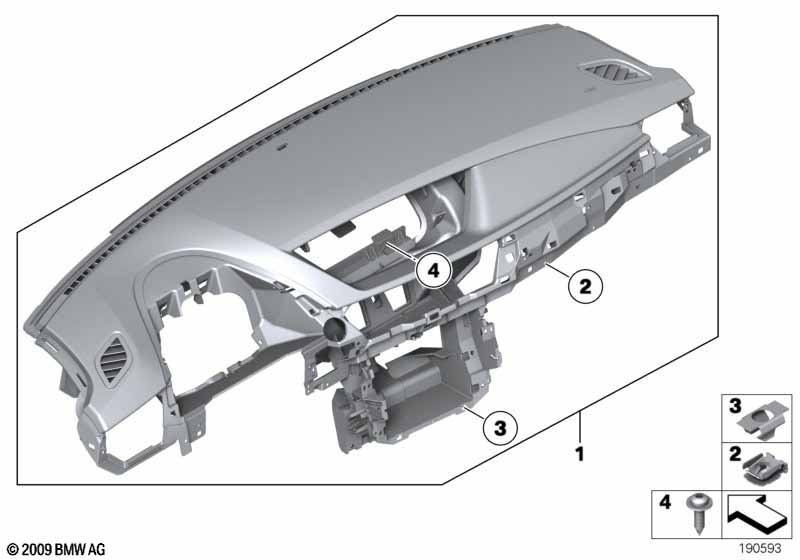 4
2
3
1
3
2
4
© 2009 BMW AG
190593