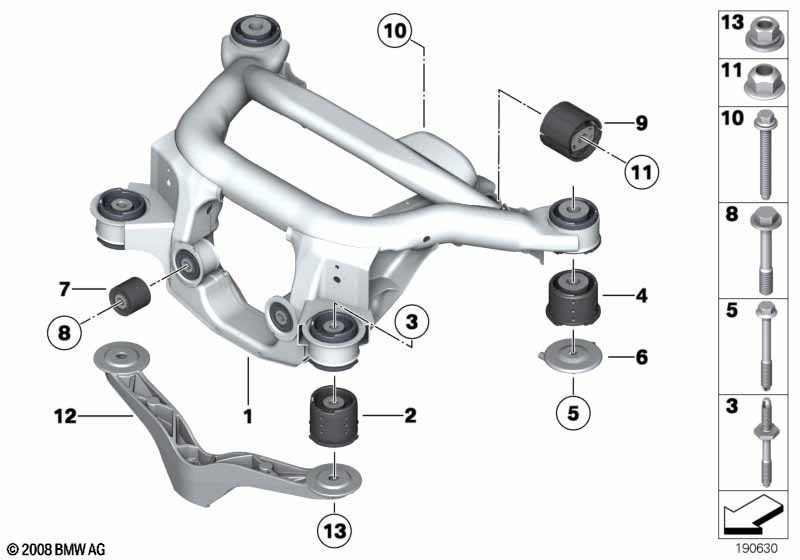 10
9
11
7
8
3
4
6
5
12
1
2
13

13
11
10
8
5
3

© 2008 BMW AG
190630