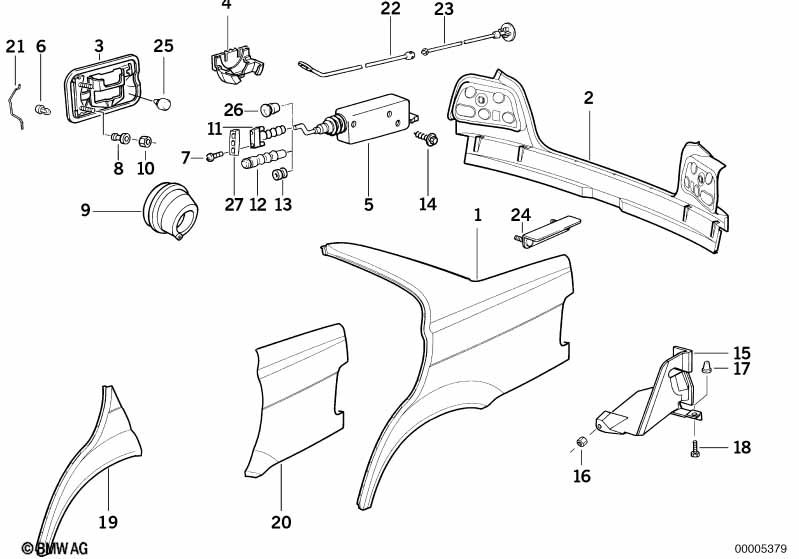 4
22
23
21
6
3
25
2
26
11
7
8
10
27
12
13
5
14
9
1
24
15
17
18
16
19
20
©BMW AG
00005379