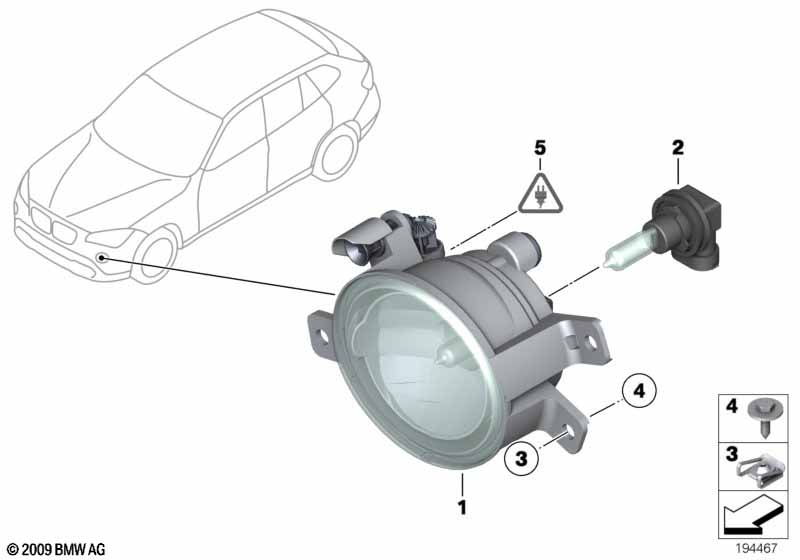 5
2
4
3
1
4
3
© 2009 BMW AG
194467