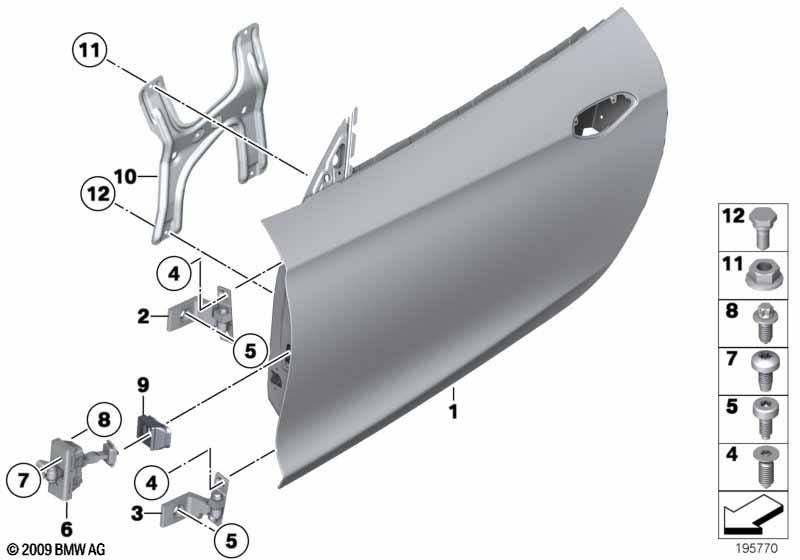 11
10
12
4
2
5
9
8
7
6
4
3
5
1
12
11
8
7
5
4
© 2009 BMW AG
195770