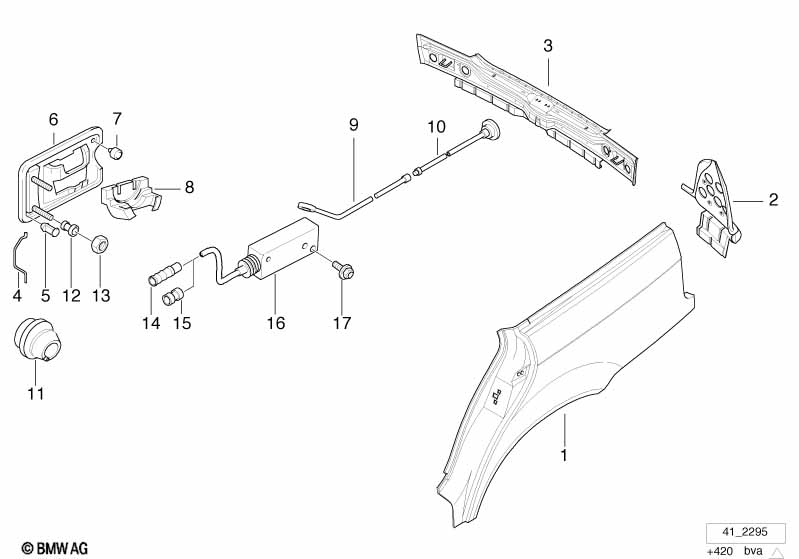 3
6
7
9
10
8
2
4
5
12
13
14
15
16
17
11
1
© BMW AG
41_2295
+420 bva