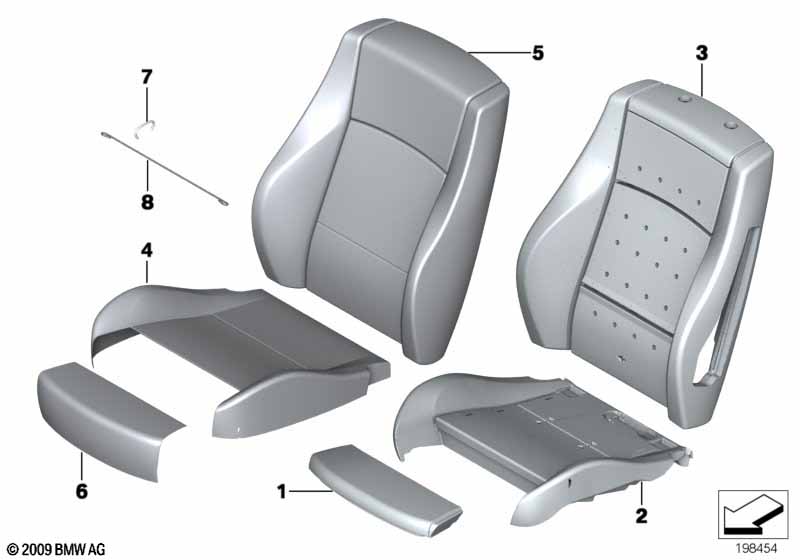 7
5
3
8
4
6
1
2
© 2009 BMW AG
198454