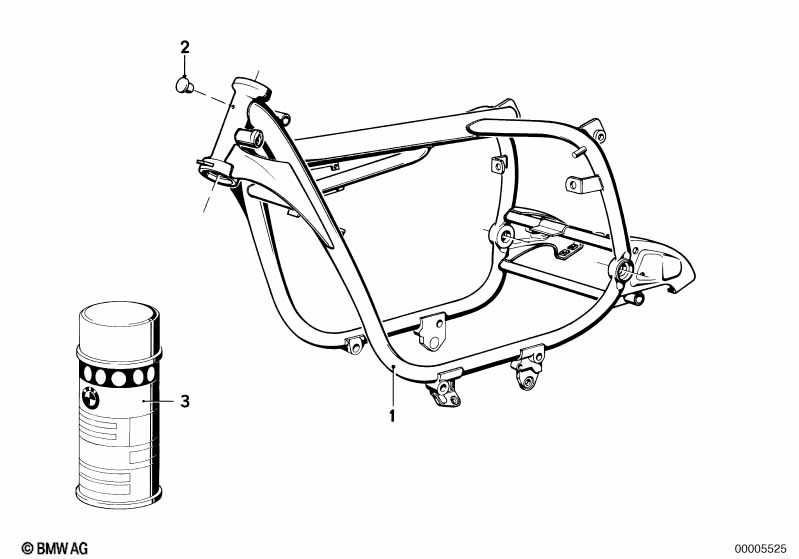 2

3

1

© BMW AG

00005525