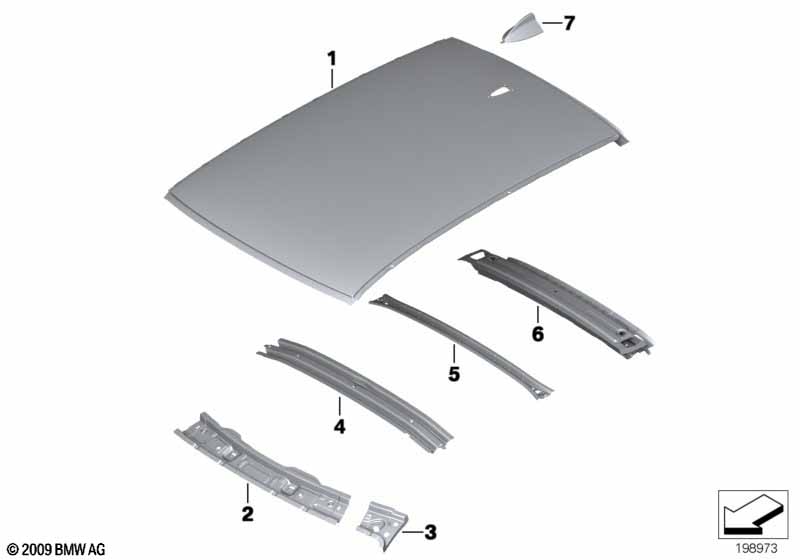 7
1
6
5
4
2
3
© 2009 BMW AG
198973