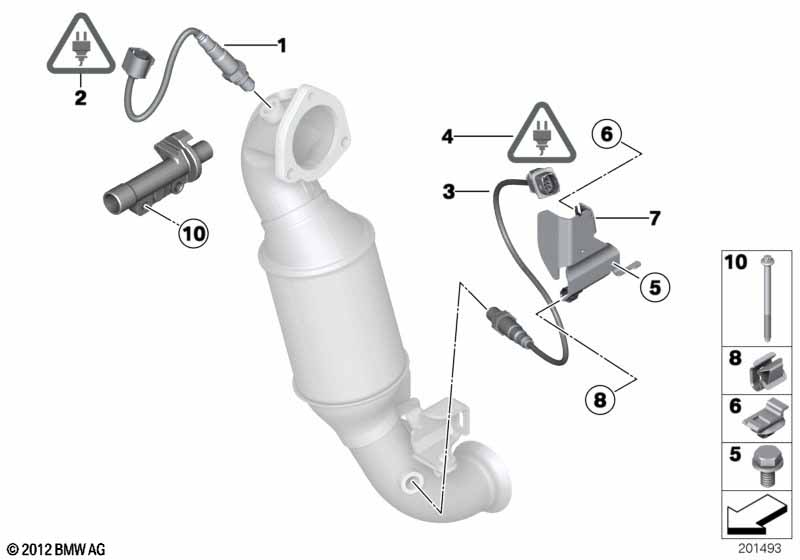 1
2
4
6
3
7
10
5
8
10
8
6
5
© 2012 BMW AG
201493