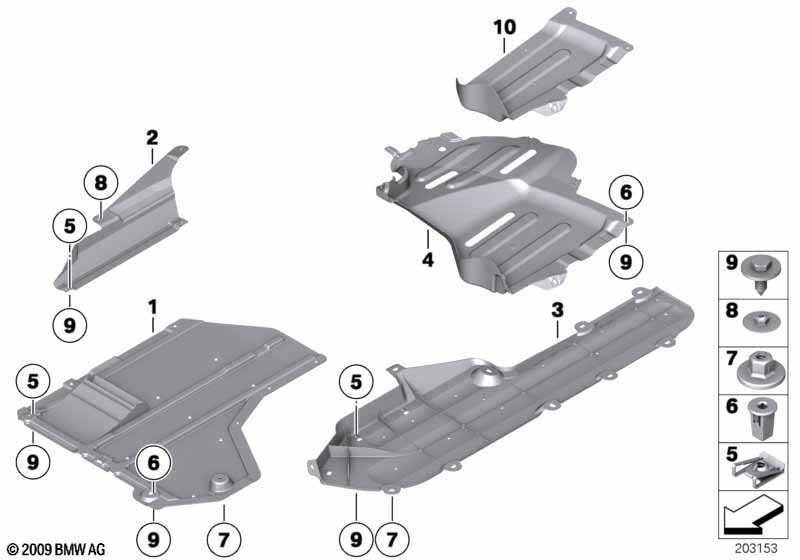 10
2
8
5
9
4
6
9
1
3
5
9
6
9
7
5
9
7
9
8
7
6
5
© 2009 BMW AG
203153