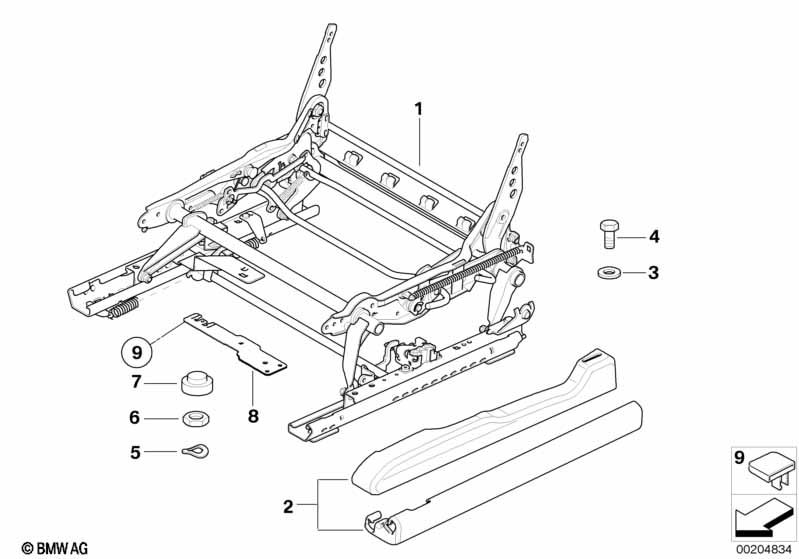 1
4
3
9
7
8
6
5
2
9
© BMW AG
00204834